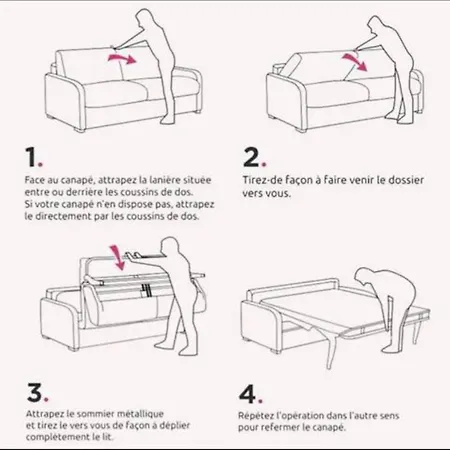 1.

Face au canapé, attrapez la lanière située entre ou derrière les coussins de dos.
Si votre canapé n'en dispose pas, attrapez le directement par les coussins de dos.

2.

Tirez-de façon à faire venir le dossier vers vous.

3.

Attrapez le sommier métallique et tirez le vers vous de façon à déplier complètement le lit.

4.

Répétez l'opération dans l'autre sens pour refermer le canapé.